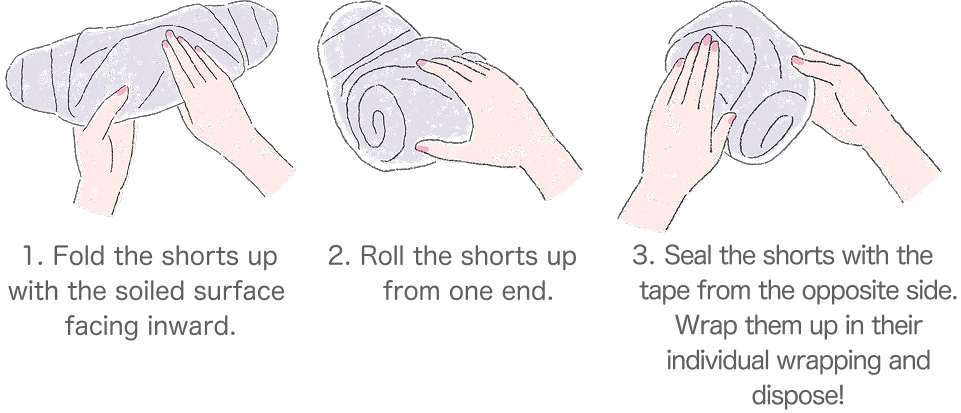 1. Fold the shorts up with the soiled surface facing inward.

2. Roll the shorts up from one end.

3. Seal the shorts with the tape from the opposite side. Wrap them up in their individual wrapping and dispose!